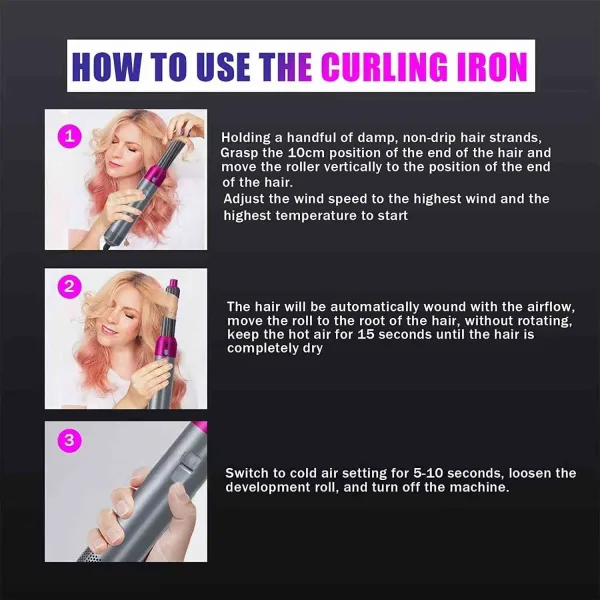 HOW TO USE THE CURLING IRON

1

Holding a handful of damp, non-drip hair strands, Grasp the 10cm position of the end of the hair and move the roller vertically to the position of the end of the hair.

Adjust the wind speed to the highest wind and the highest temperature to start

2

The hair will be automatically wound with the airflow, move the roll to the root of the hair, without rotating, keep the hot air for 15 seconds until the hair is completely dry

3

Switch to cold air setting for 5-10 seconds, loosen the development roll, and turn off the machine.