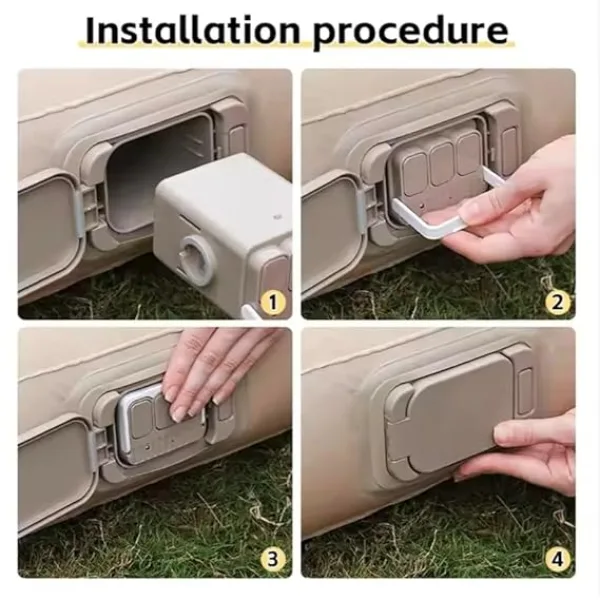 Installation procedure

1

2

3

4