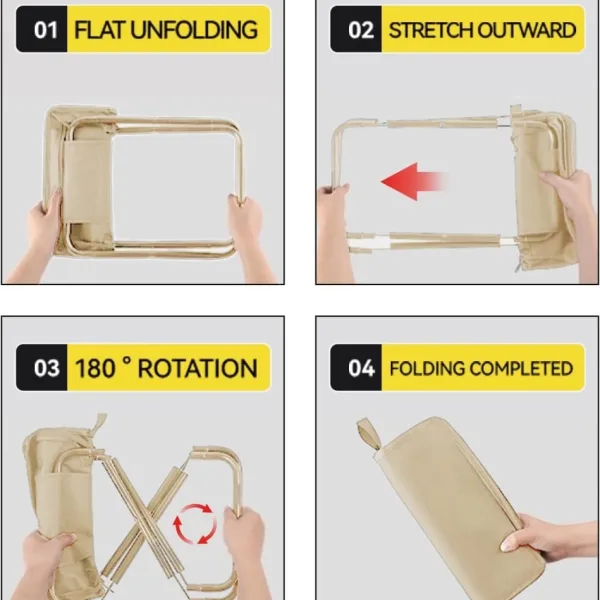 01 FLAT UNFOLDING

02 STRETCH OUTWARD

03 180 ° ROTATION

04 FOLDING COMPLETED