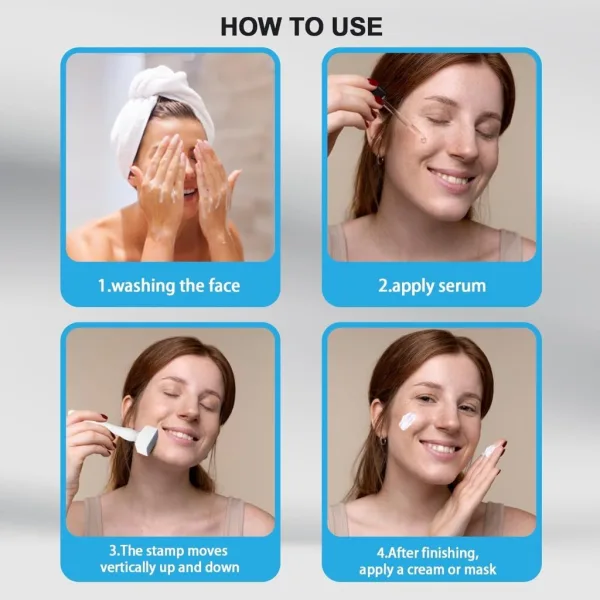 HOW TO USE

1.washing the face

2.apply serum

3.The stamp moves vertically up and down

4.After finishing, apply a cream or mask