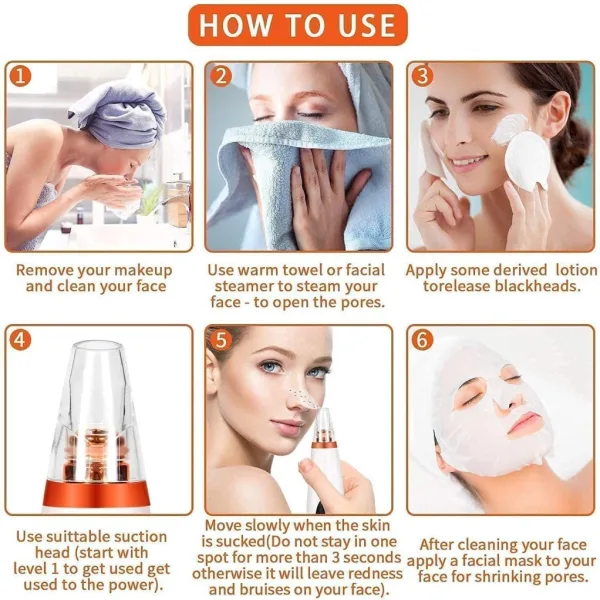 HOW TO USE

1

Remove your makeup and clean your face

2

Use warm towel or facial steamer to steam your face - to open the pores.

3

Apply some derived lotion torelease blackheads.

4

Use suittable suction head (start with level 1 to get used get used to the power).

5

Move slowly when the skin is sucked(Do not stay in one spot for more than 3 seconds otherwise it will leave redness and bruises on your face).

6

After cleaning your face apply a facial mask to your face for shrinking pores.