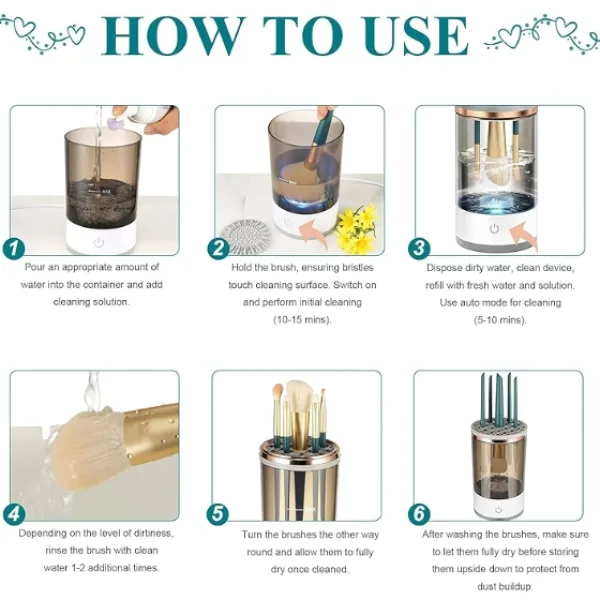 HOW TO USE

1

Pour an appropriate amount of water into the container and add cleaning solution.

2

Hold the brush, ensuring bristles touch cleaning surface. Switch on and perform initial cleaning (10-15 mins).

3

Dispose dirty water, clean device, refill with fresh water and solution. Use auto mode for cleaning (5-10 mins).

4

Depending on the level of dirtiness, rinse the brush with clean water 1-2 additional times.

5

Turn the brushes the other way round and allow them to fully dry once cleaned.

6

After washing the brushes, make sure to let them fully dry before storing them upside down to protect from dust buildup.