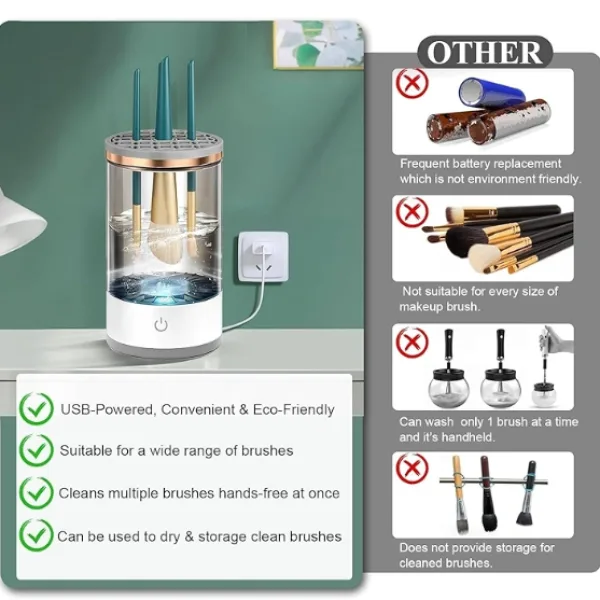 USB-Powered, Convenient & Eco-Friendly

Suitable for a wide range of brushes

Cleans multiple brushes hands-free at once

Can be used to dry & storage clean brushes

OTHER

Frequent battery replacement which is not environment friendly.

Not suitable for every size of makeup brush.

Can wash only 1 brush at a time and it's handheld.

Does not provide storage for cleaned brushes.