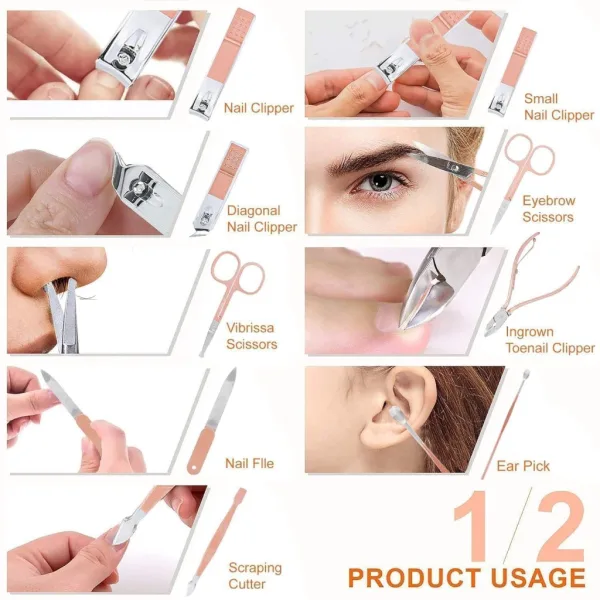 Nail Clipper

Small Nail Clipper

Diagonal Nail Clipper

Eyebrow Scissors

Vibrissa Scissors

Ingrown Toenail Clipper

Nail Flle

Ear Pick

Scraping Cutter

1/2

PRODUCT USAGE