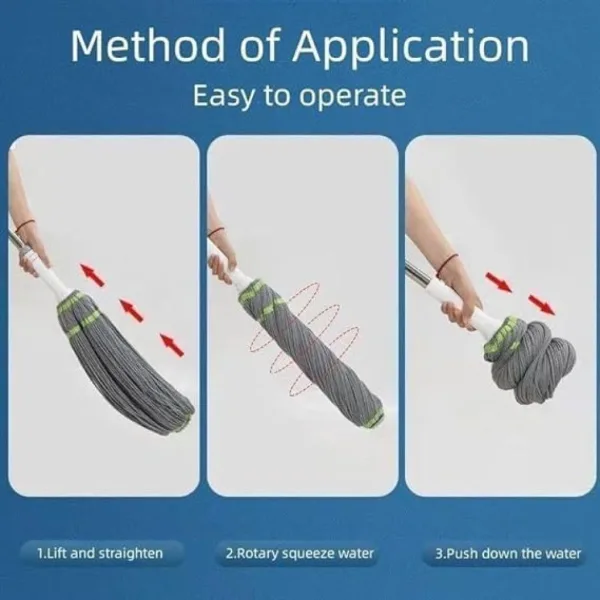 Method of Application
Easy to operate

1.Lift and straighten

2.Rotary squeeze water

3.Push down the water