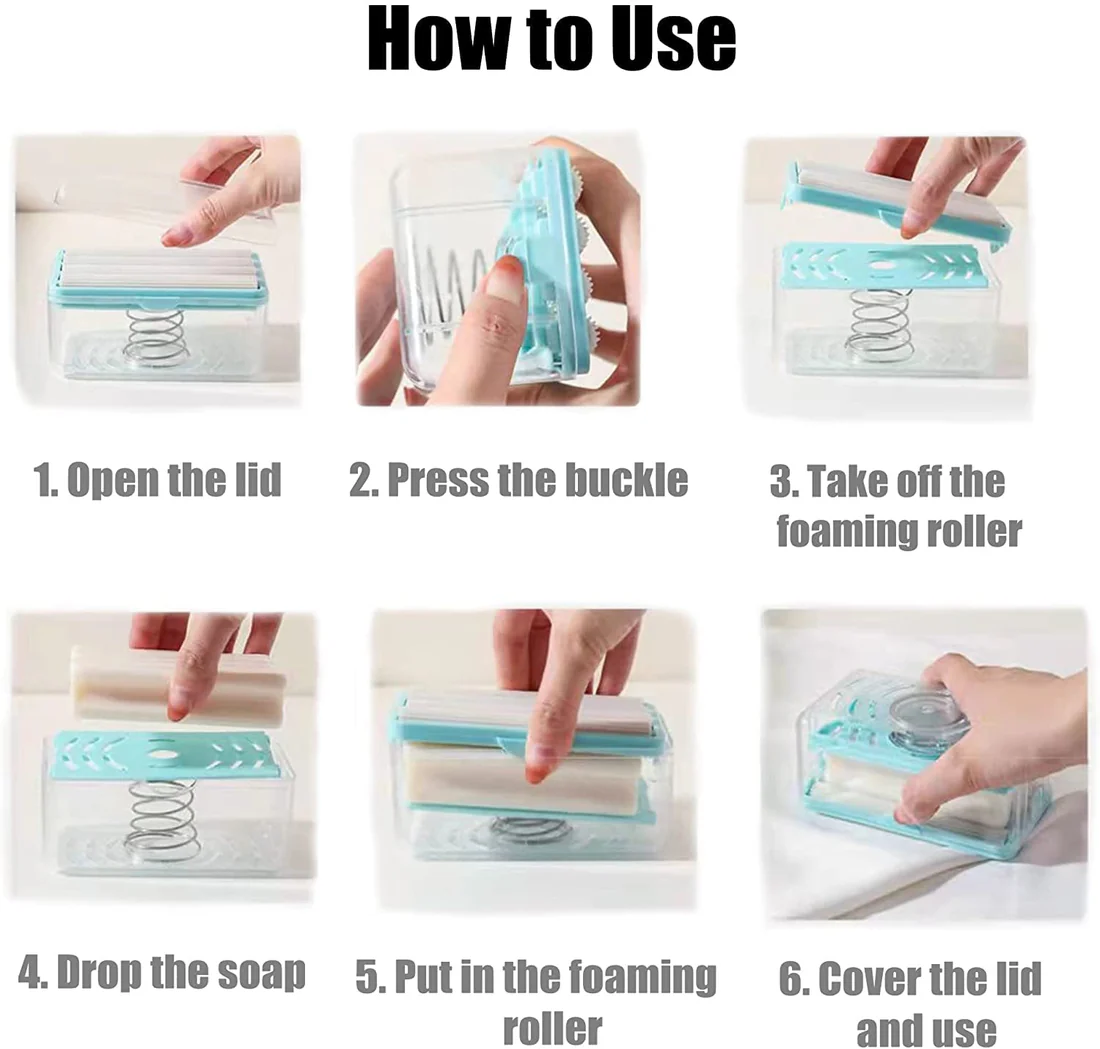 How to Use

1. Open the lid

2. Press the buckle

3. Take off the foaming roller

4. Drop the soap

5. Put in the foaming roller

6. Cover the lid and use