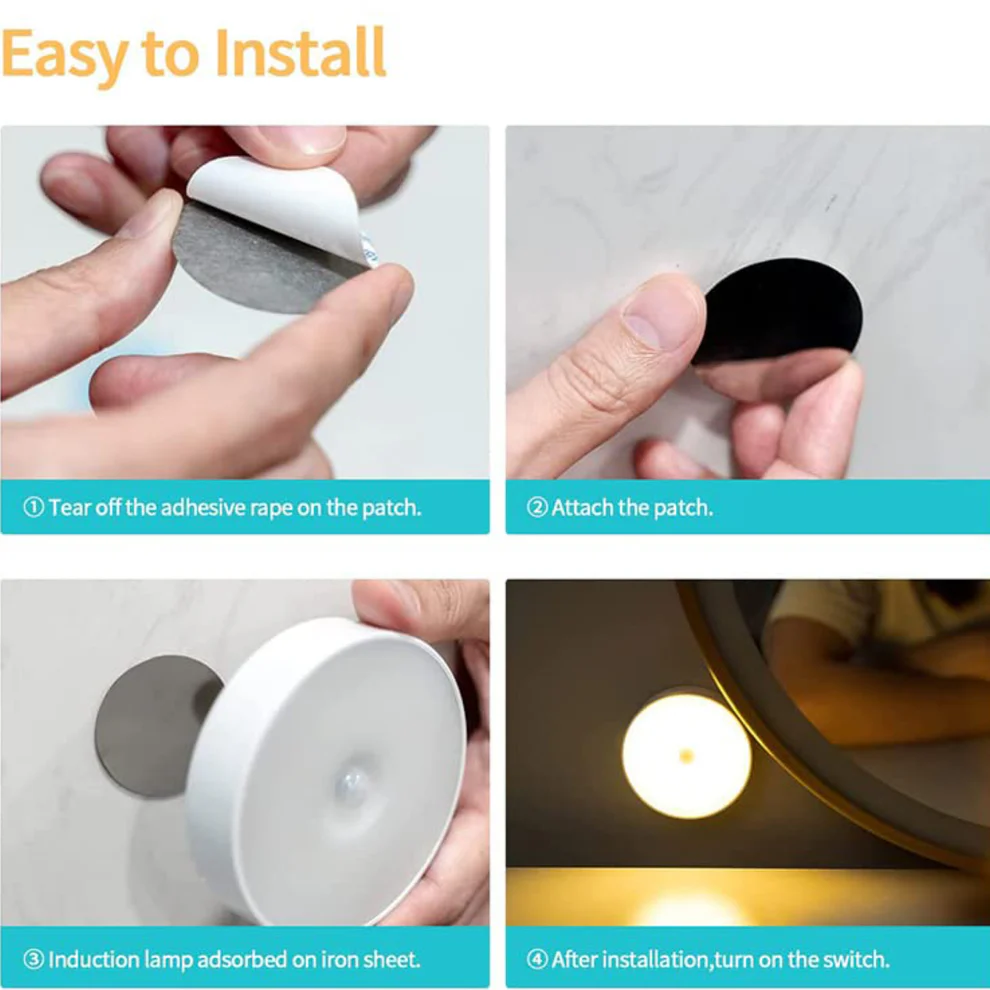 Easy to Install

① Tear off the adhesive rape on the patch.

② Attach the patch.

③ Induction lamp adsorbed on iron sheet.

④ After installation,turn on the switch.