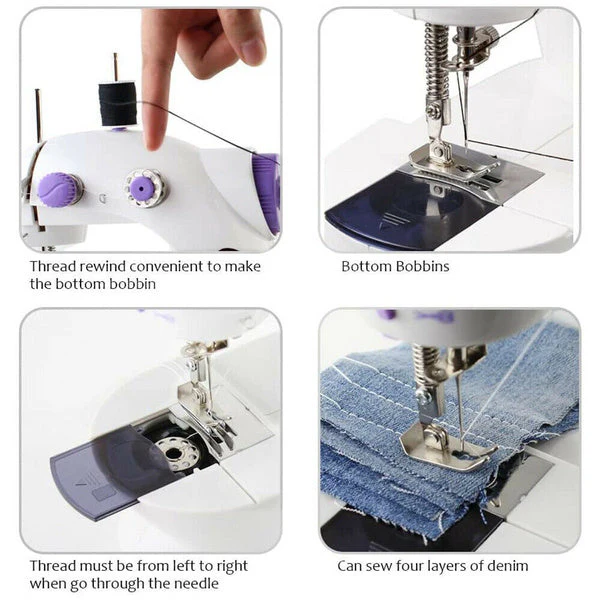 Thread rewind convenient to make the bottom bobbin

Bottom Bobbins

Thread must be from left to right when go through the needle

Can sew four layers of denim