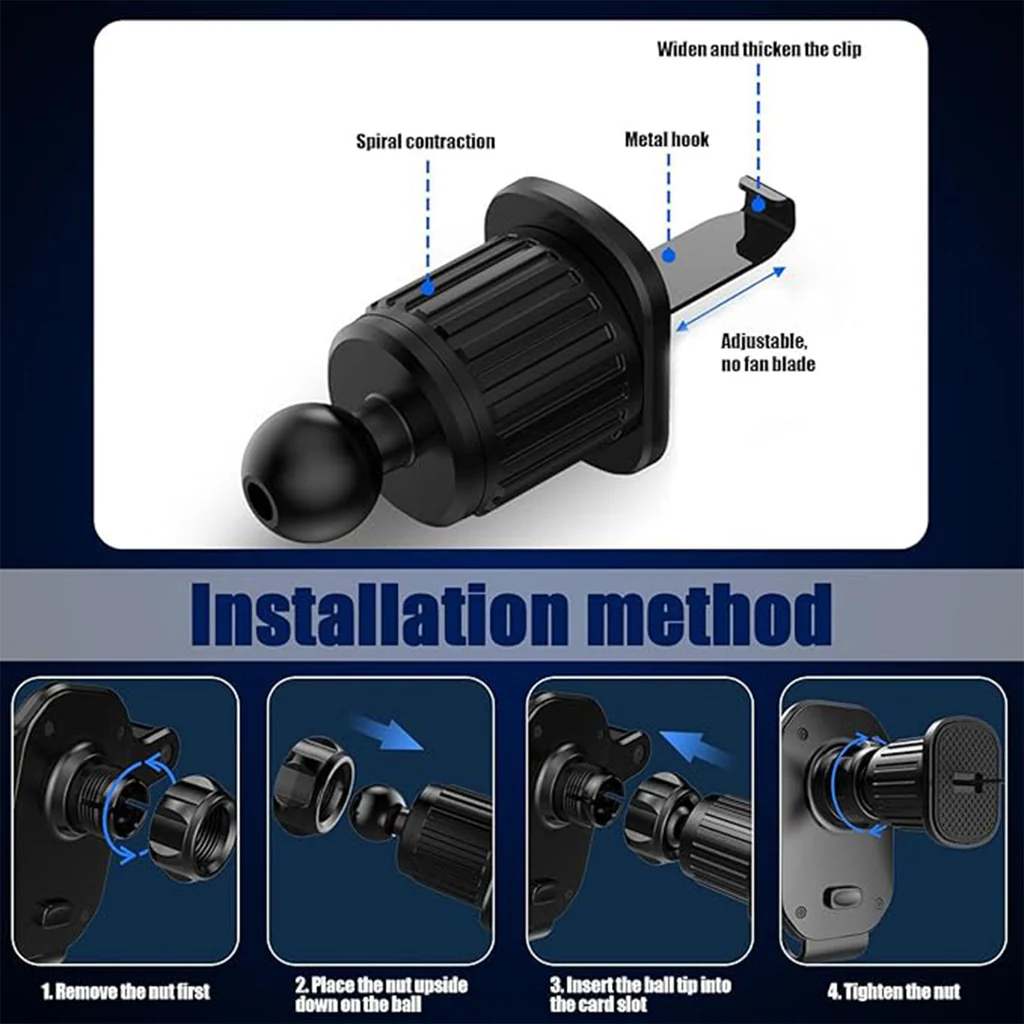 Widen and thicken the clip

Spiral contraction

Metal hook

Adjustable, no fan blade

Installation method

1. Remove the nut first

2. Place the nut upside down on the ball

3. Insert the ball tip into the card slot

4. Tighten the nut