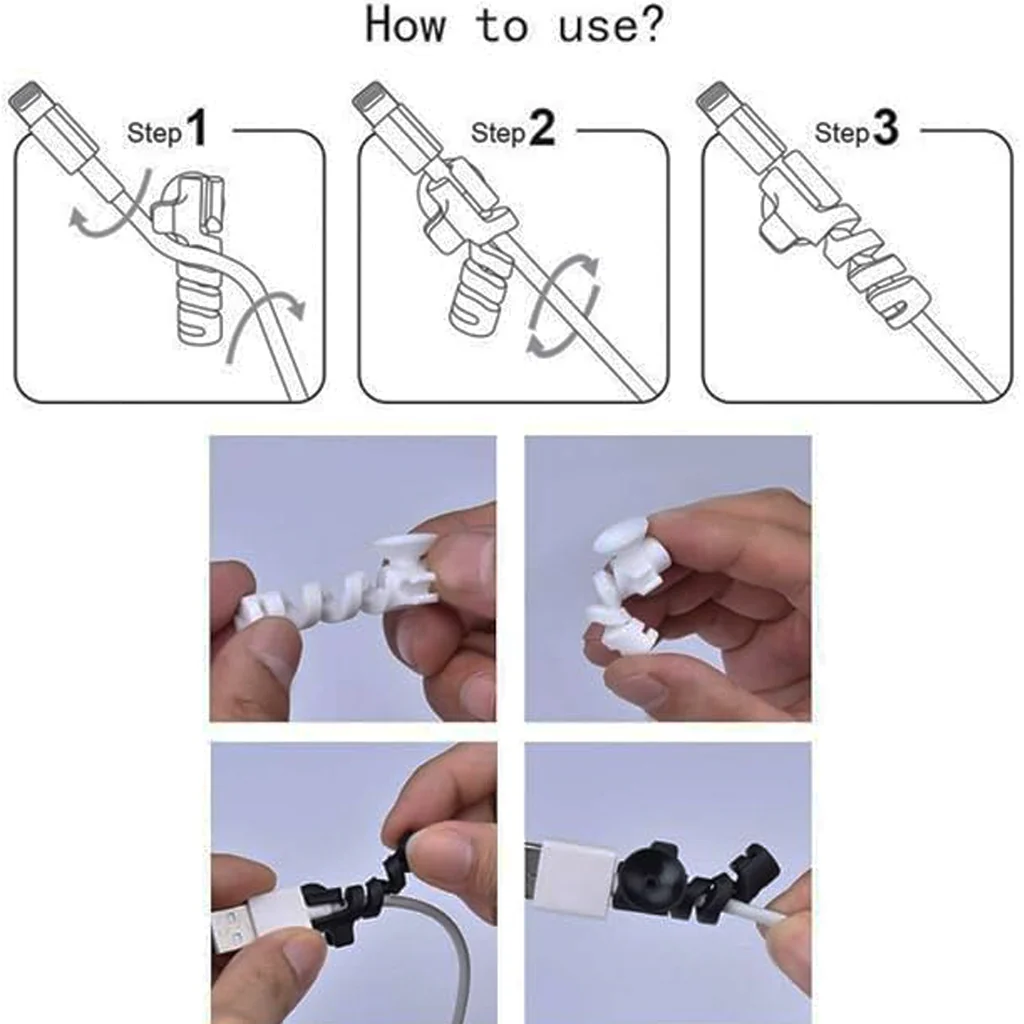 How to use?

Step 1

Step 2

Step 3