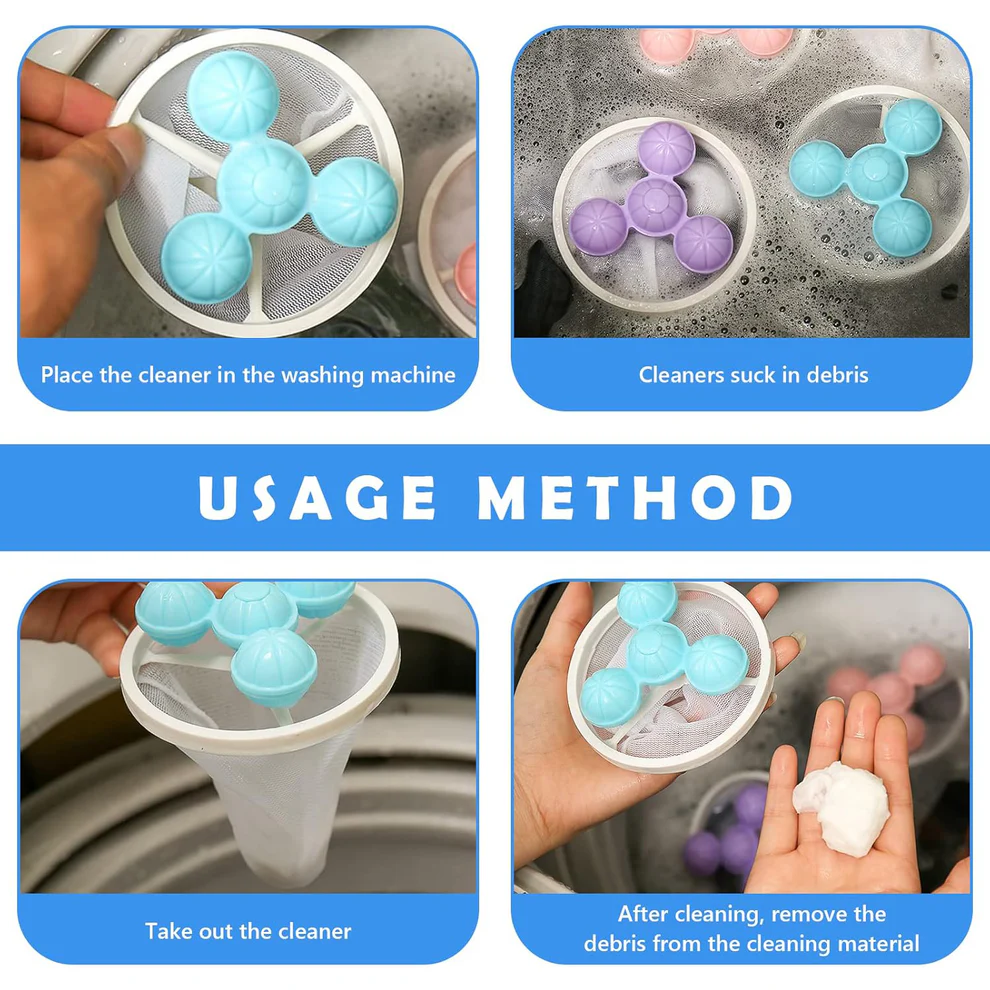 Place the cleaner in the washing machine

Cleaners suck in debris

USAGE METHOD

Take out the cleaner

After cleaning, remove the debris from the cleaning material