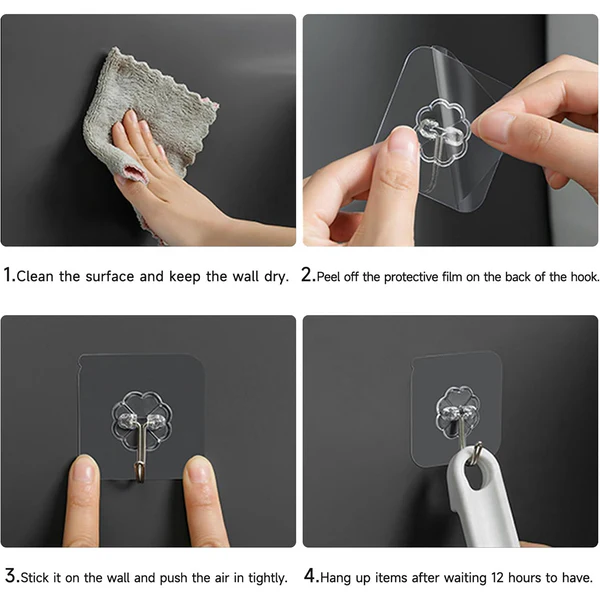 1.Clean the surface and keep the wall dry.

2.Peel off the protective film on the back of the hook.

3.Stick it on the wall and push the air in tightly.

4.Hang up items after waiting 12 hours to have.