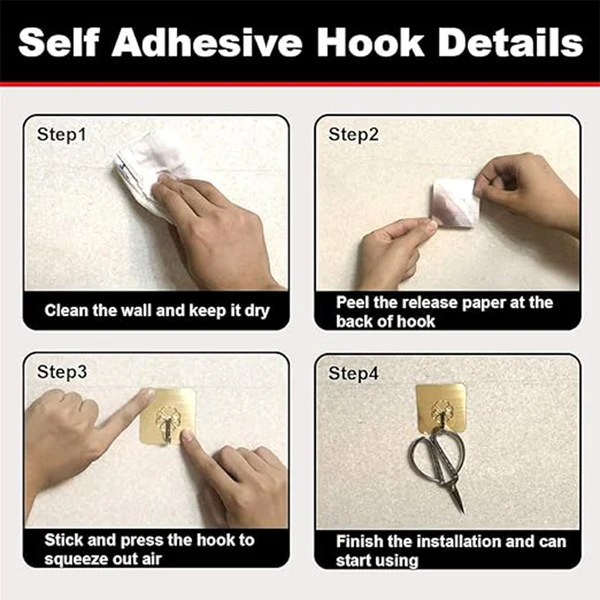 Self Adhesive Hook Details

Step1

Clean the wall and keep it dry

Step2

Peel the release paper at the back of hook

Step3

Stick and press the hook to squeeze out air

Step4

Finish the installation and can start using