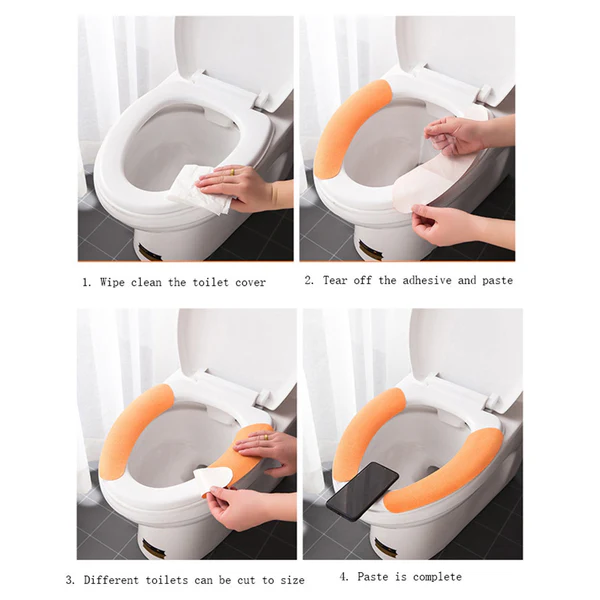 1. Wipe clean the toilet cover

2. Tear off the adhesive and paste

3. Different toilets can be cut to size

4. Paste is complete