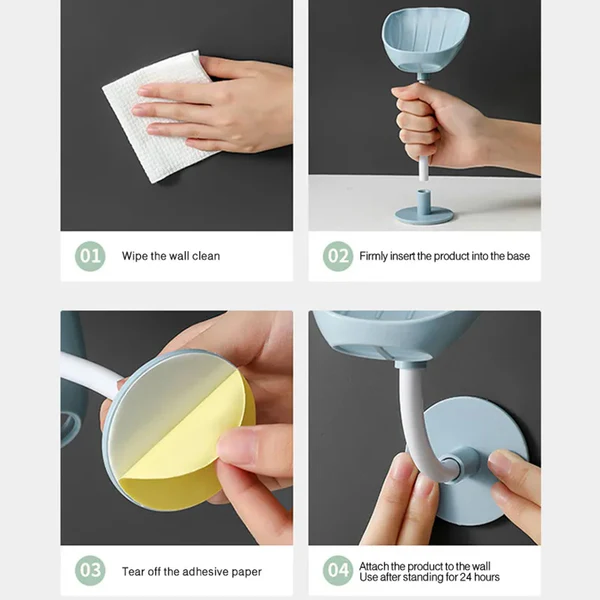 01 Wipe the wall clean

02 Firmly insert the product into the base

03 Tear off the adhesive paper

04 Attach the product to the wall
Use after standing for 24 hours