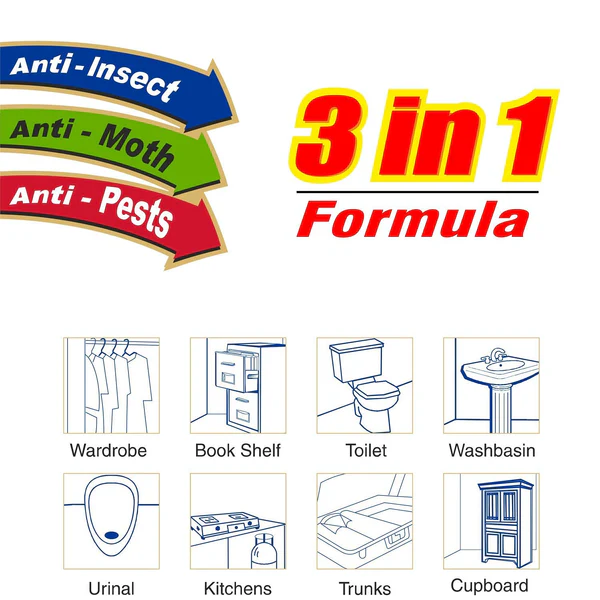 Anti - Insect
Anti - Moth
Anti - Pests

3 in 1
Formula

Wardrobe
Book Shelf
Toilet
Washbasin
Urinal
Kitchens
Trunks
Cupboard