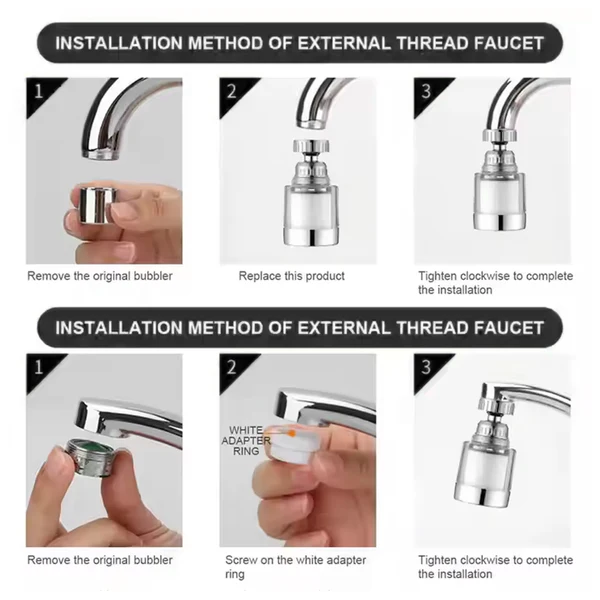 INSTALLATION METHOD OF EXTERNAL THREAD FAUCET

1

Remove the original bubbler

2

Replace this product

3

Tighten clockwise to complete the installation

INSTALLATION METHOD OF EXTERNAL THREAD FAUCET

1

Remove the original bubbler

2

WHITE ADAPTER RING

Screw on the white adapter ring

3

Tighten clockwise to complete the installation