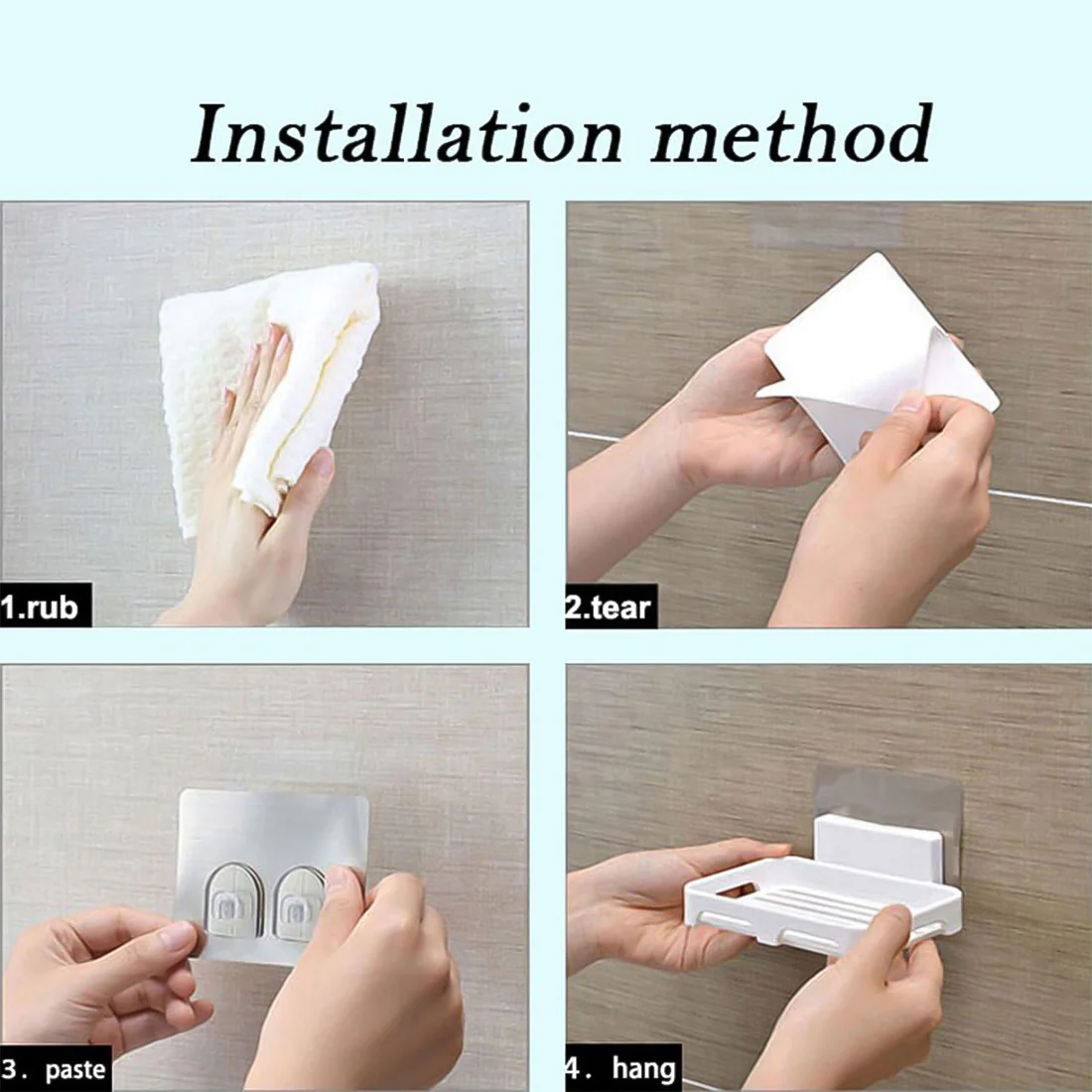 Installation method

1.rub

2.tear

3. paste

4. hang