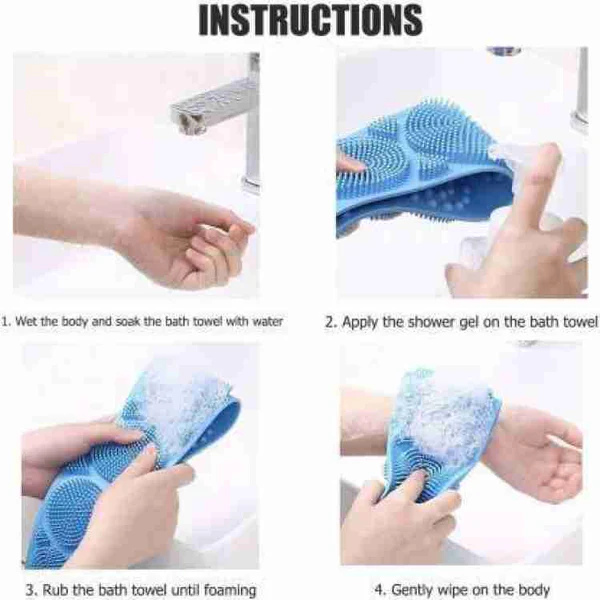 INSTRUCTIONS

1. Wet the body and soak the bath towel with water

2. Apply the shower gel on the bath towel

3. Rub the bath towel until foaming

4. Gently wipe on the body