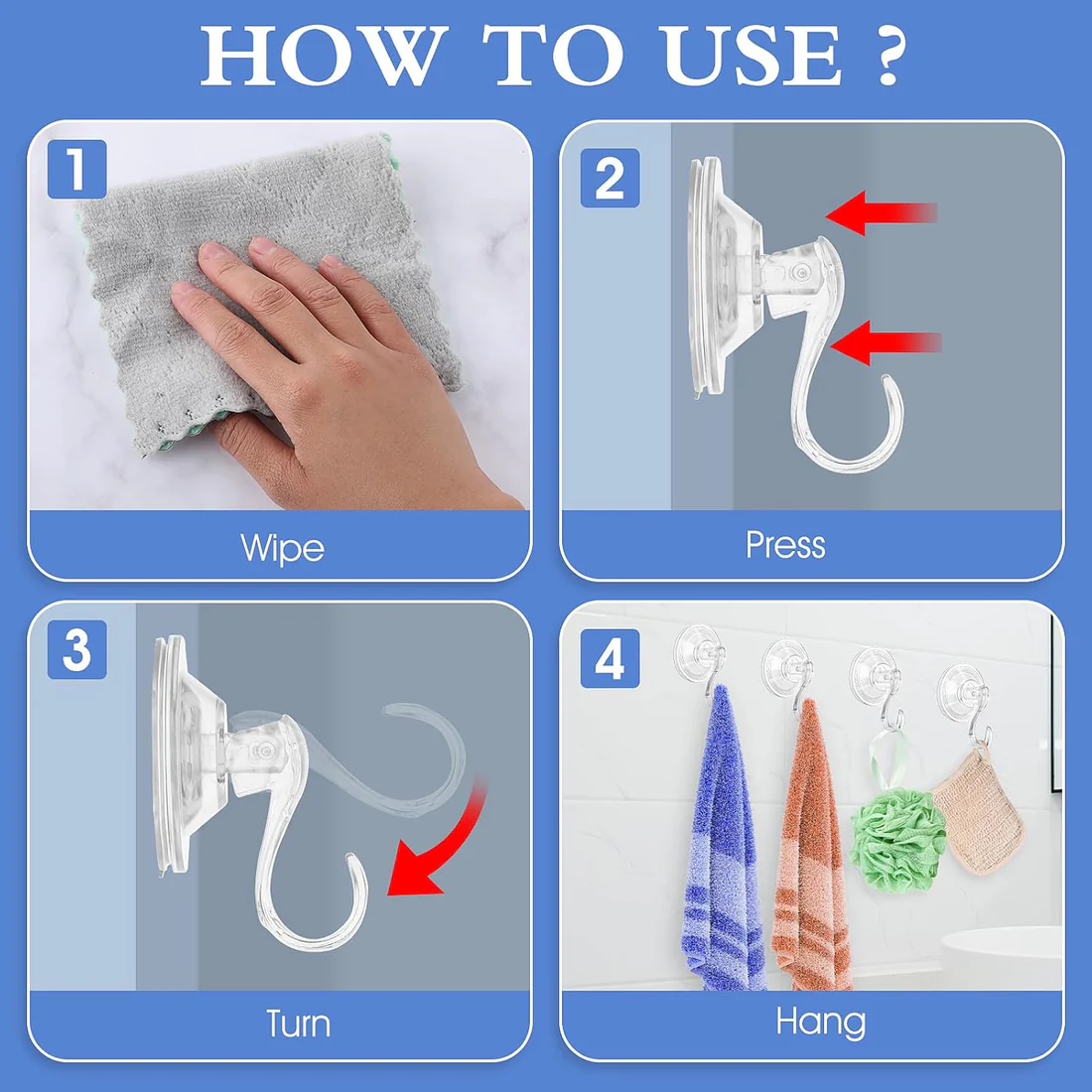 HOW TO USE ?

1

Wipe

2

Press

3

Turn

4

Hang