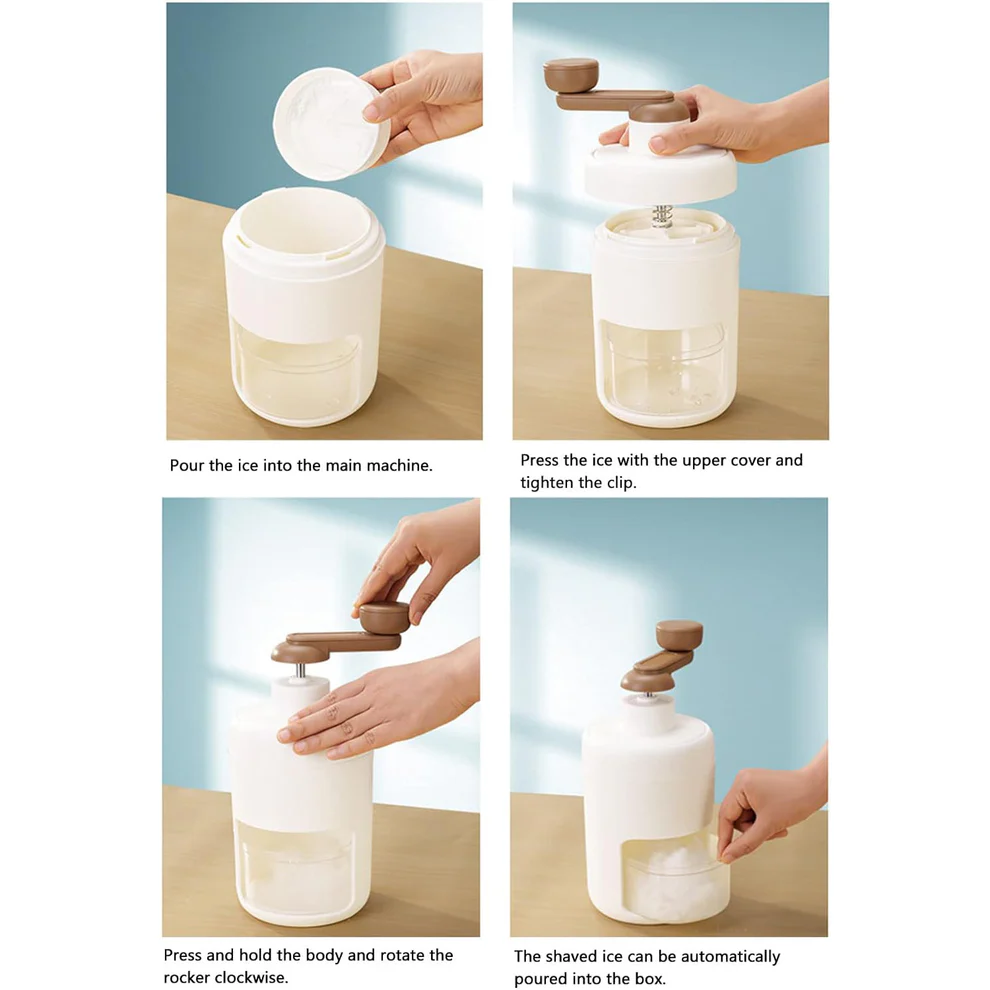 Pour the ice into the main machine.

Press the ice with the upper cover and tighten the clip.

Press and hold the body and rotate the rocker clockwise.

The shaved ice can be automatically poured into the box.