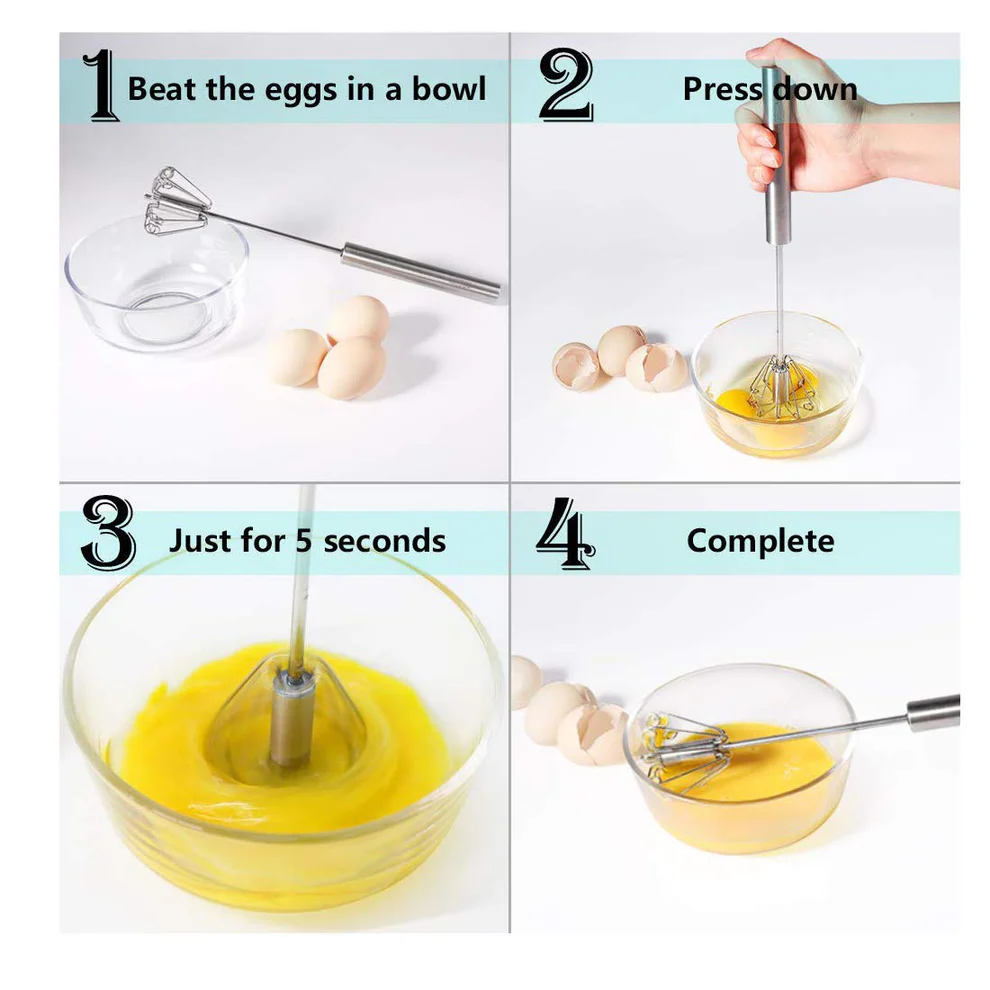 1 Beat the eggs in a bowl

2 Press down

3 Just for 5 seconds

4 Complete