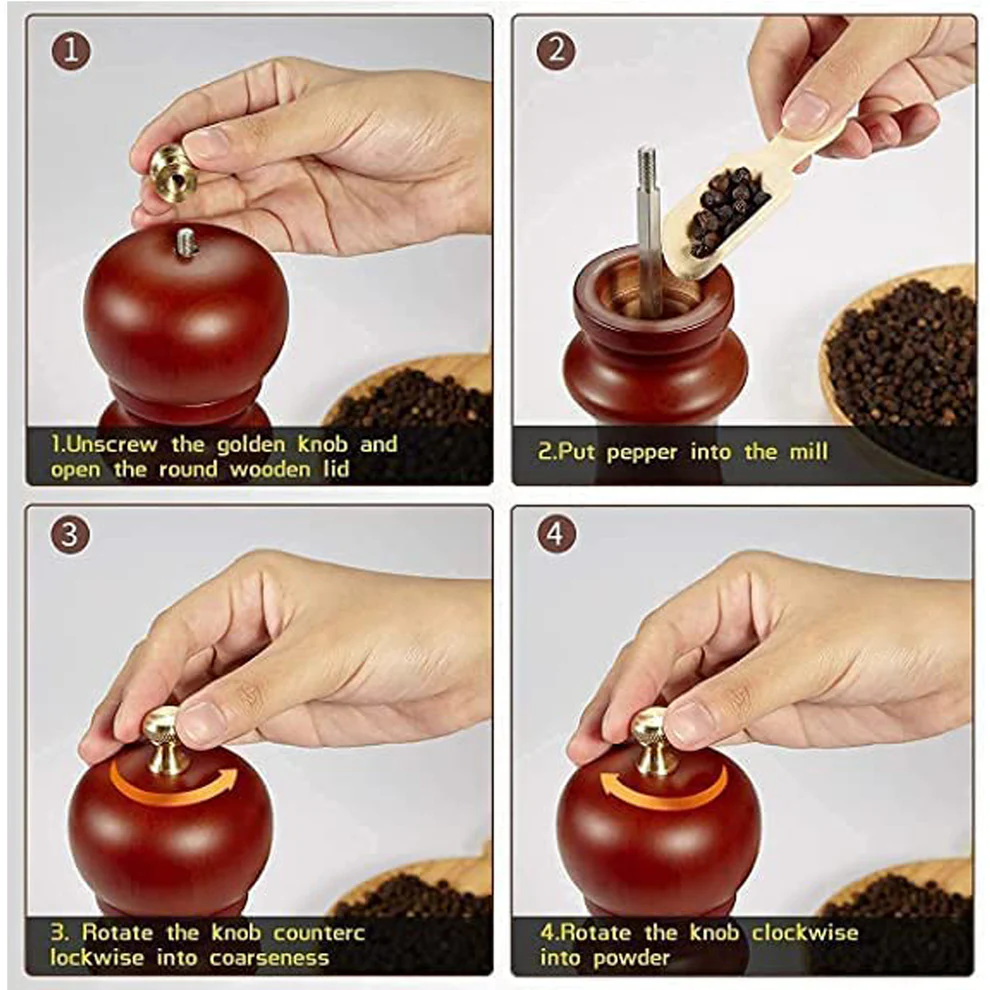 1

1.Unscrew the golden knob and open the round wooden lid

2

2.Put pepper into the mill

3

3. Rotate the knob counterc lockwise into coarseness

4

4.Rotate the knob clockwise into powder