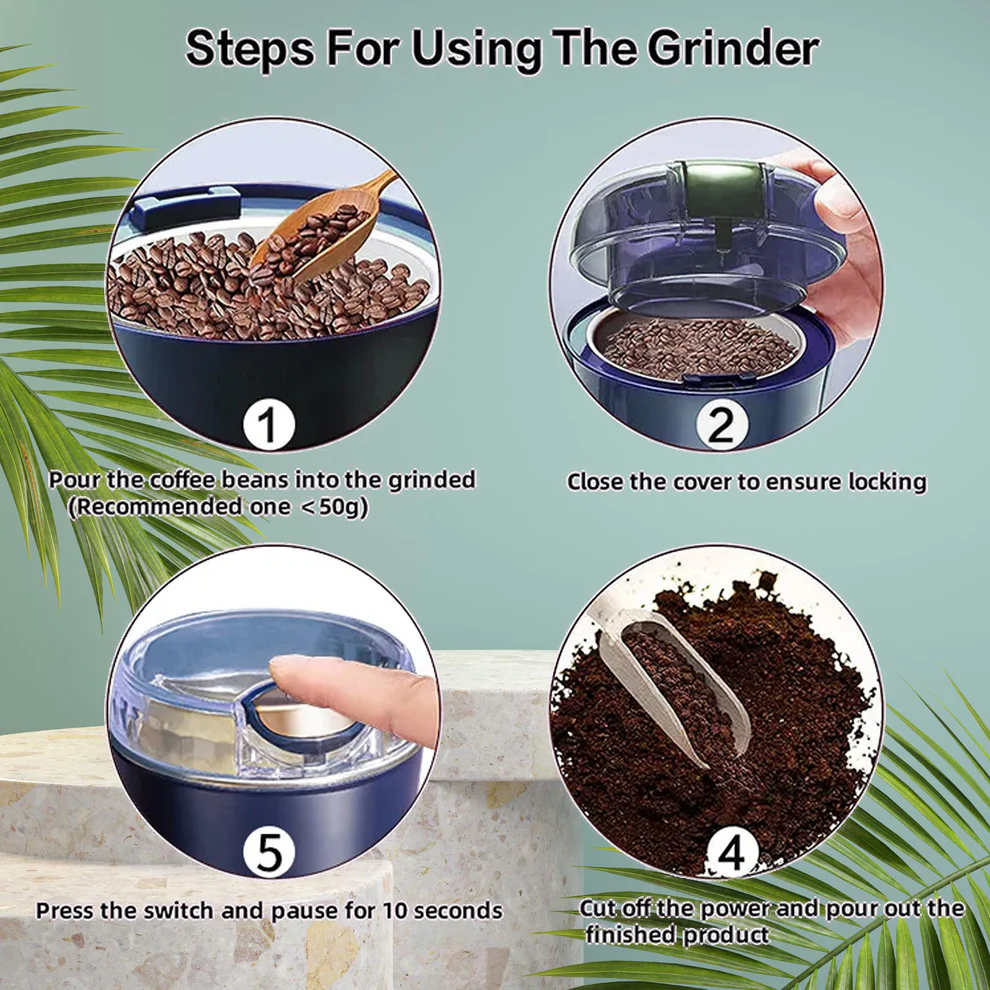 Steps For Using The Grinder

1

Pour the coffee beans into the grinded (Recommended one <50g)

2

Close the cover to ensure locking

5

Press the switch and pause for 10 seconds

4

Cut off the power and pour out the finished product